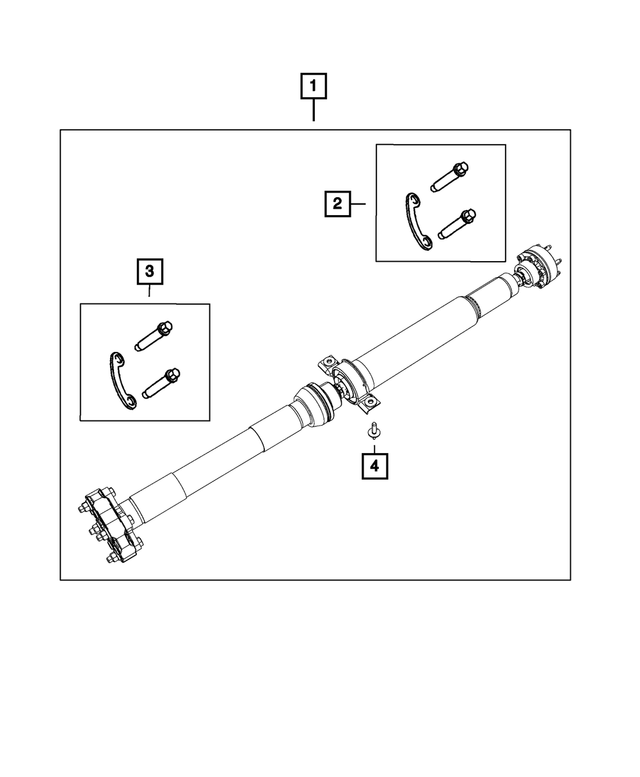 1
2
3
4