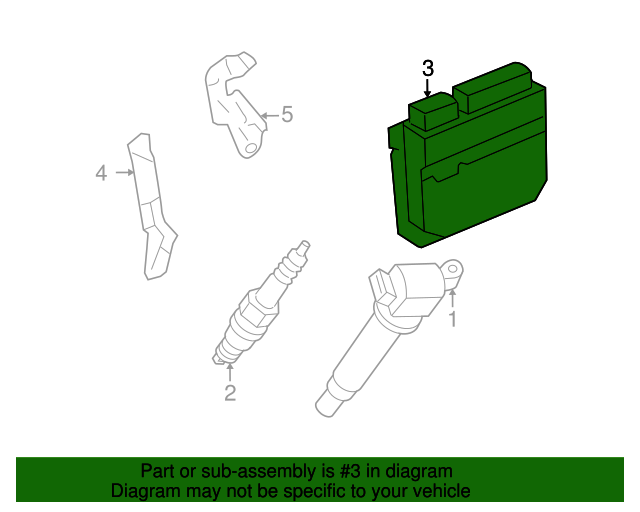 3
5
4
1
2
Part or sub-assembly is #3 in diagram
Diagram may not be specific to your vehicle