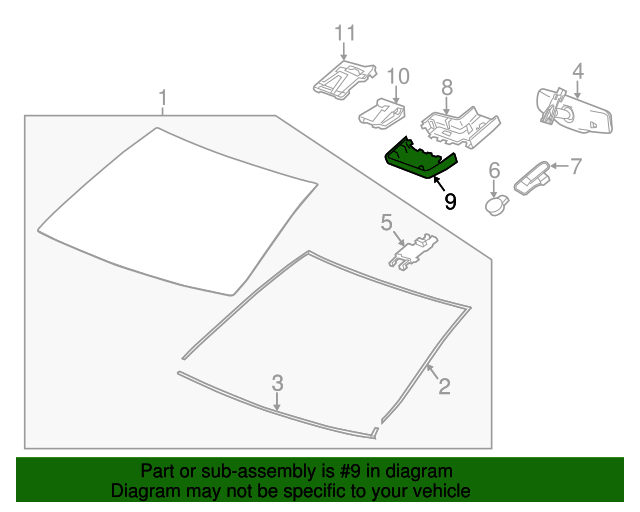 11
10
8
4
1
9
6
7
5
3
2

Part or sub-assembly is #9 in diagram
Diagram may not be specific to your vehicle