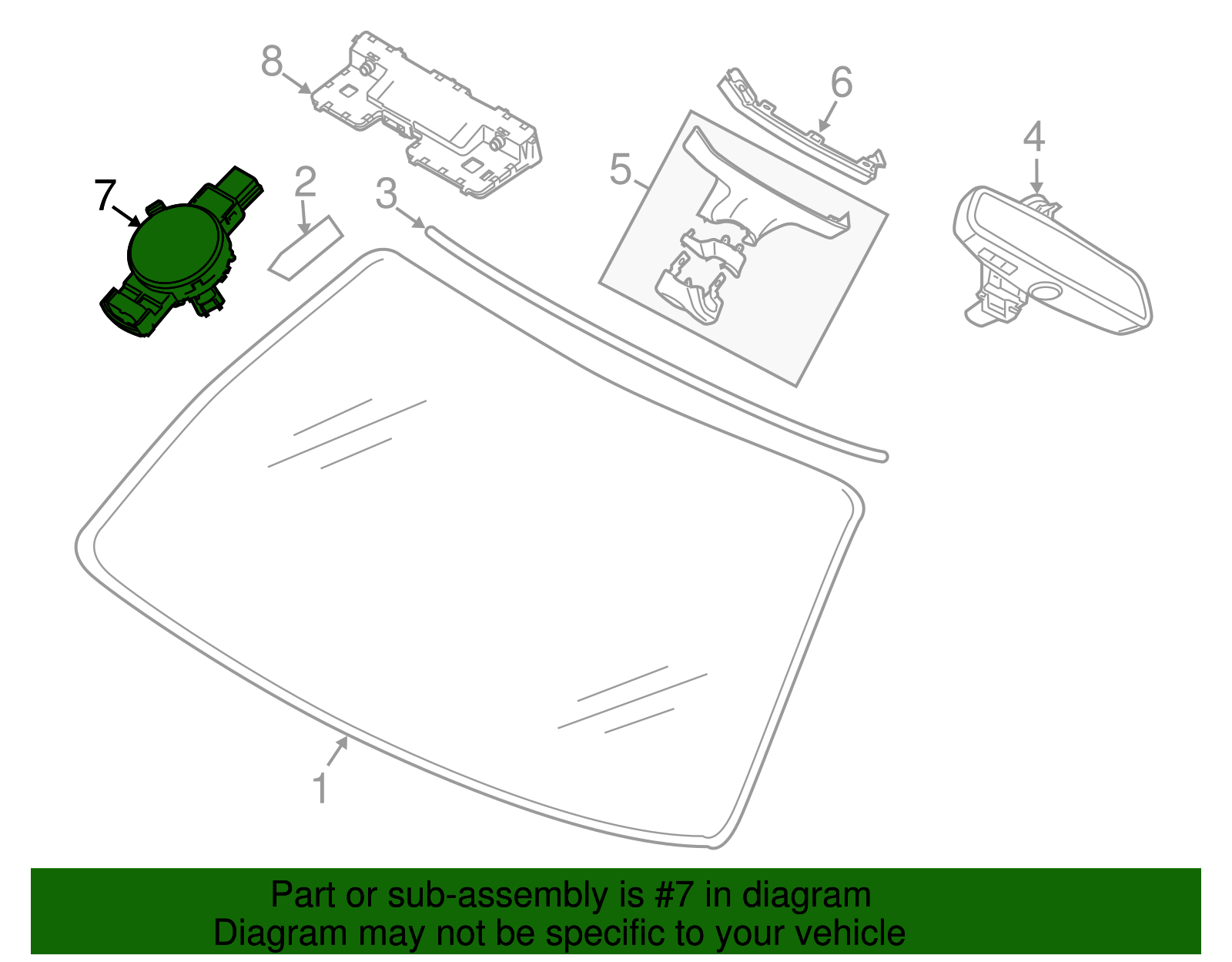 8

6

7

2

3

5

4

1

Part or sub-assembly is #7 in diagram
Diagram may not be specific to your vehicle