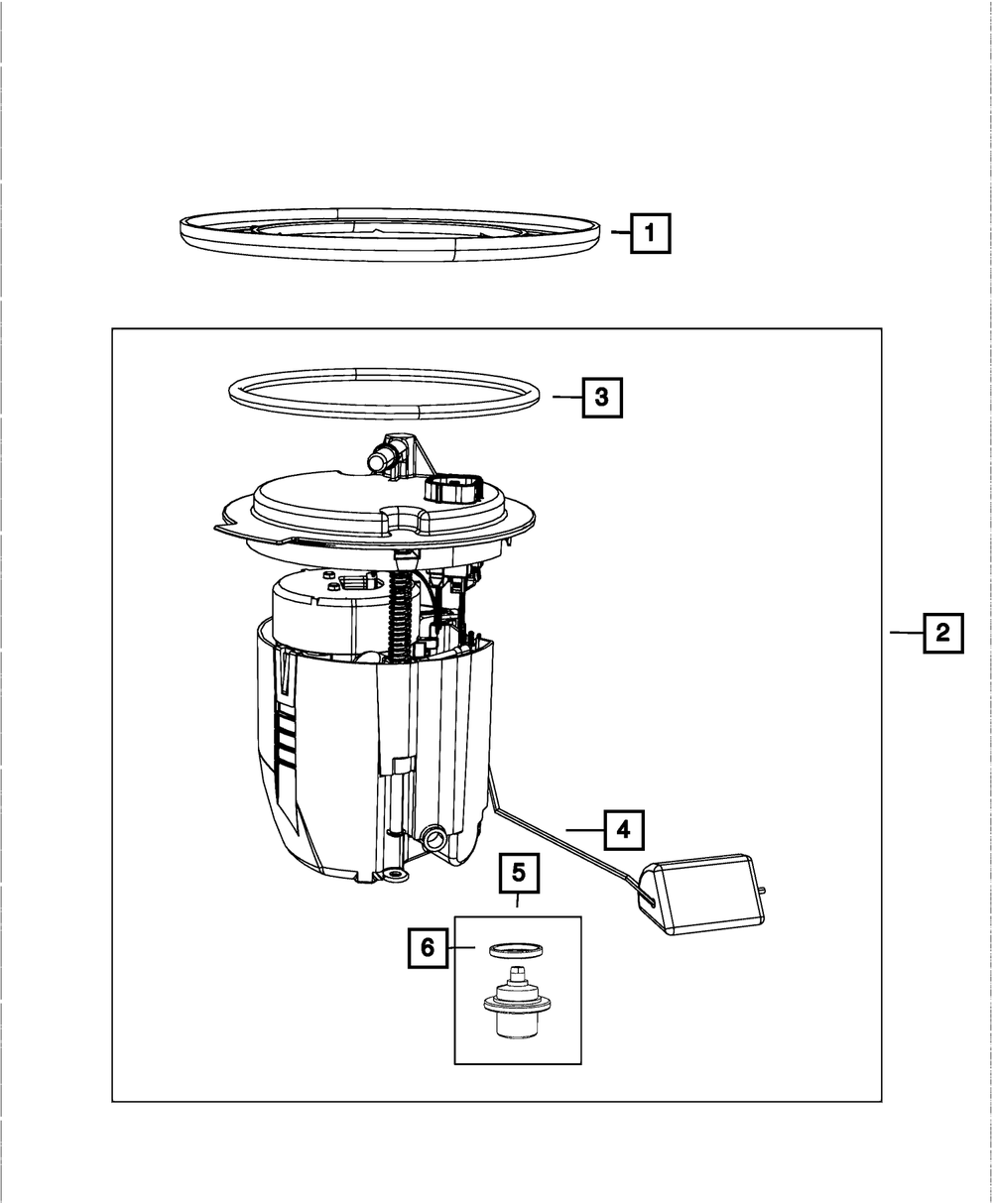 1

3

2

4

5

6