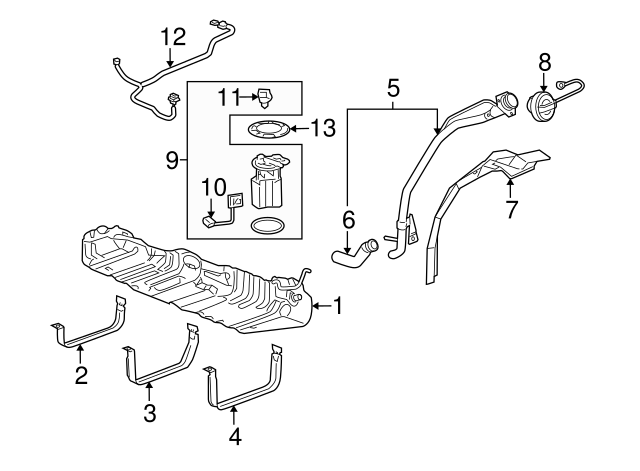 12
11
13
9
10
5
8
6
7
1
2
3
4