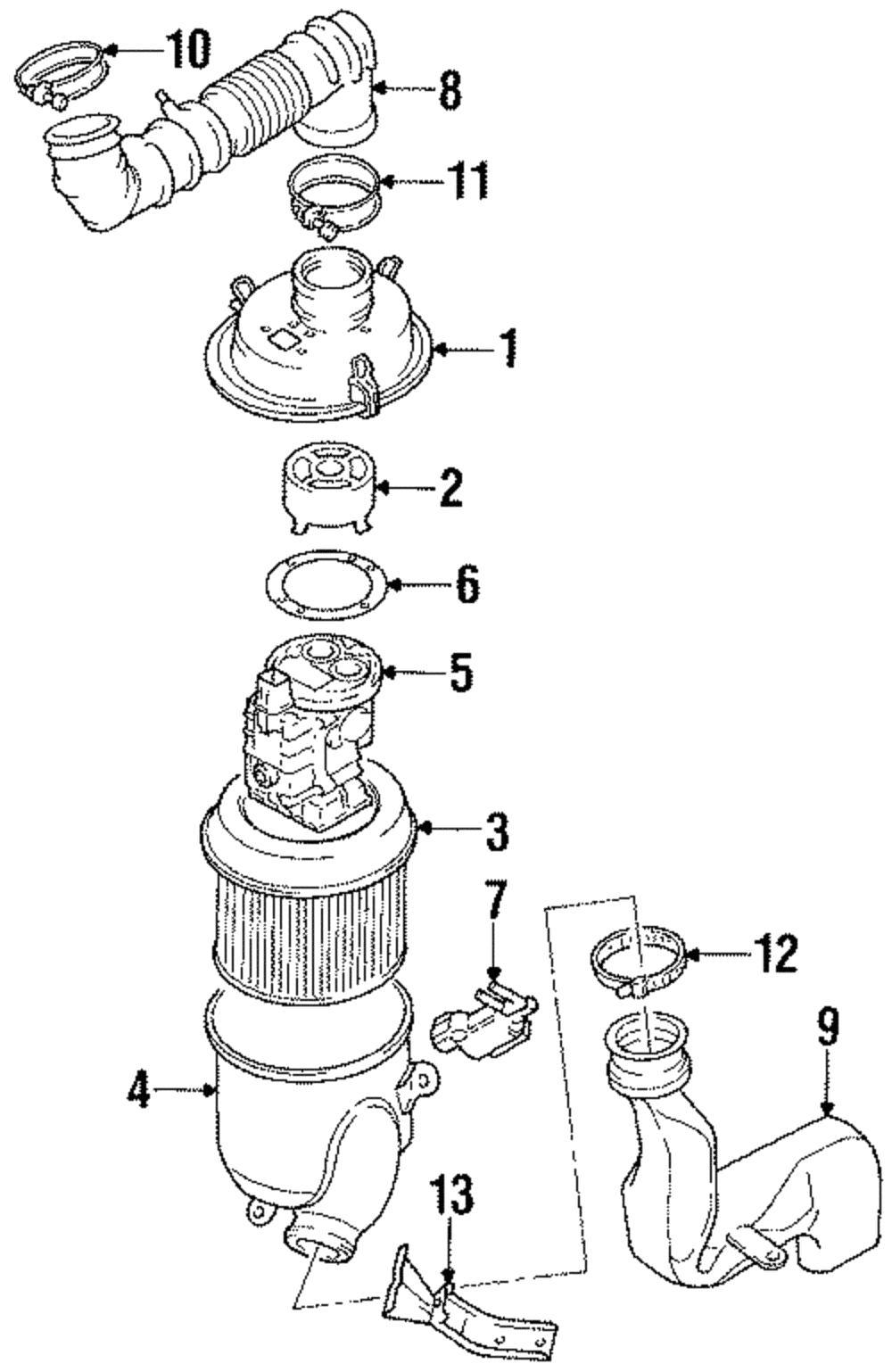 10
8
11
1
2
6
5
3
7
12
9
4
13