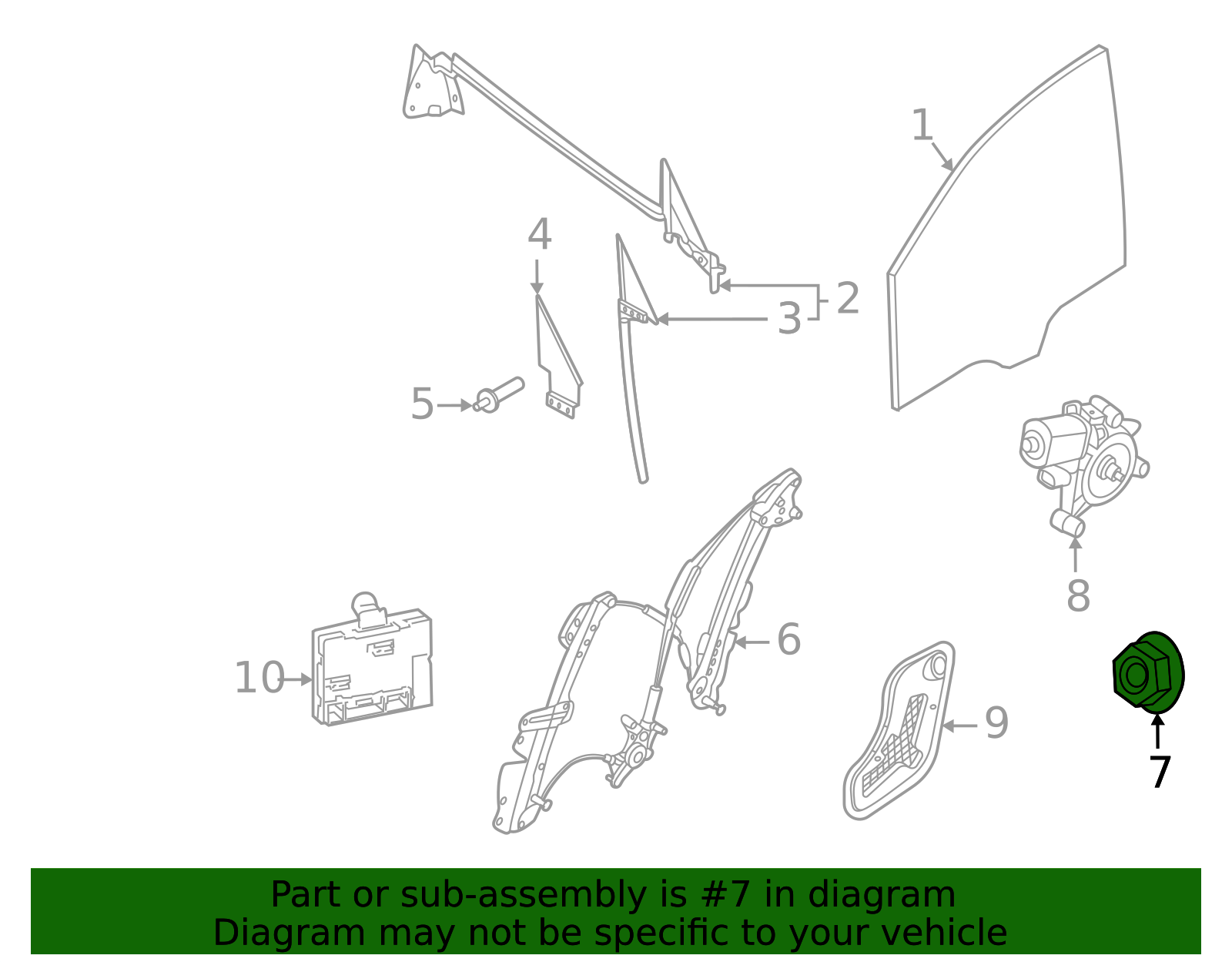 1
4
2
3
5
8
6
10
9
7

Part or sub-assembly is #7 in diagram
Diagram may not be specific to your vehicle