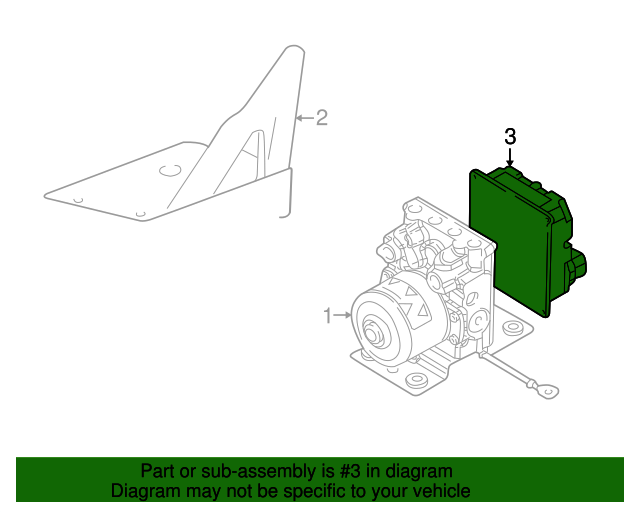 2

3

1

Part or sub-assembly is #3 in diagram
Diagram may not be specific to your vehicle