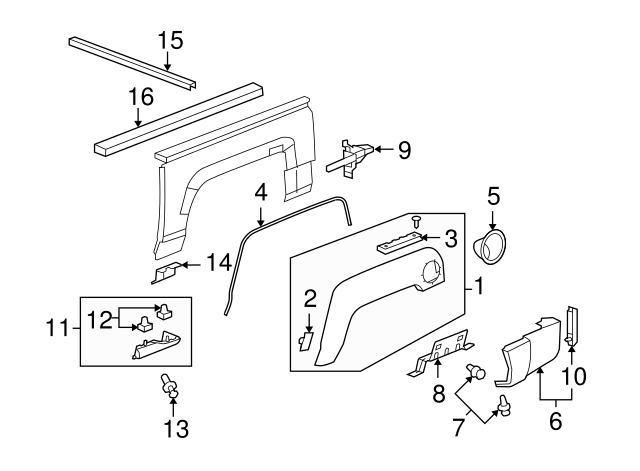 15
16
9
4
5
3
14
1
2
11
12
8
10
7
6
13