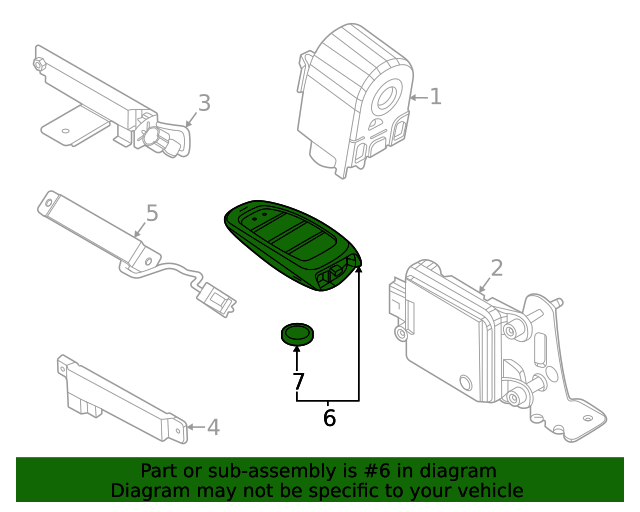 3

1

5

2

7

6

4

Part or sub-assembly is #6 in diagram
Diagram may not be specific to your vehicle