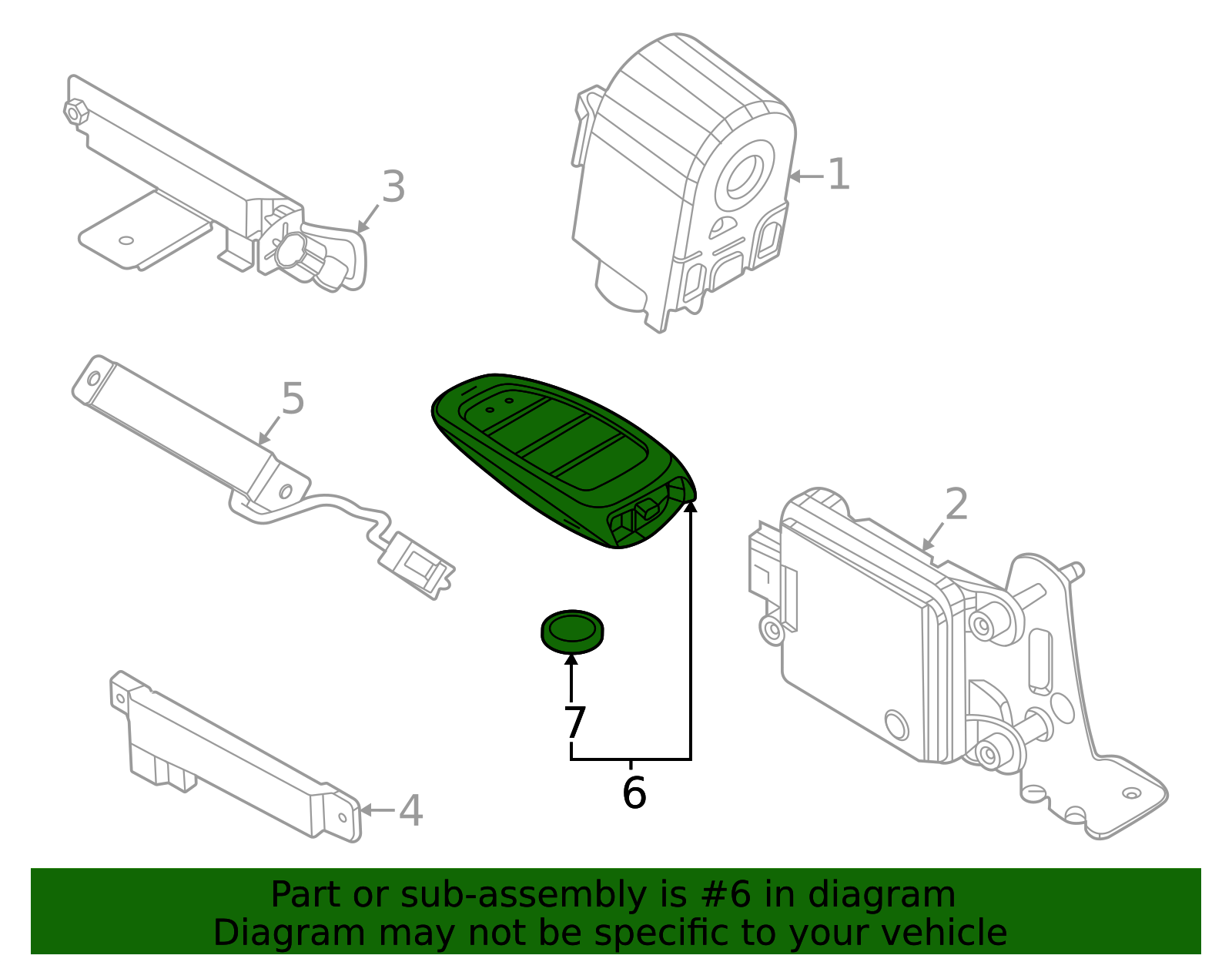 3

1

5

2

7

6

4

Part or sub-assembly is #6 in diagram
Diagram may not be specific to your vehicle