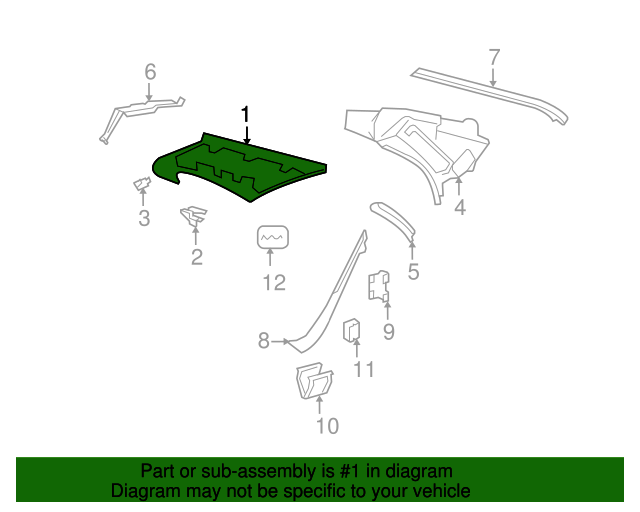 6

7

1

4

3

2

12

5

9

8

11

10

Part or sub-assembly is #1 in diagram
Diagram may not be specific to your vehicle