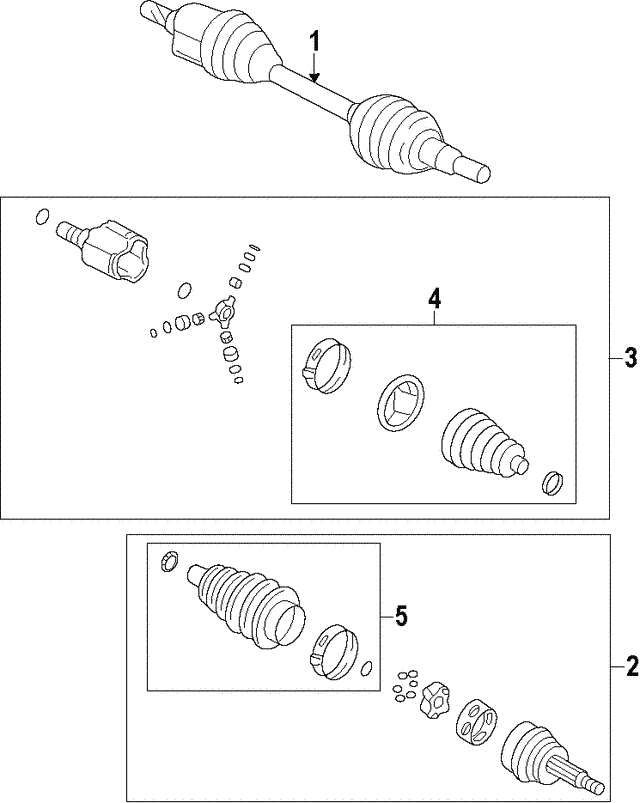 1

4

3

5

2