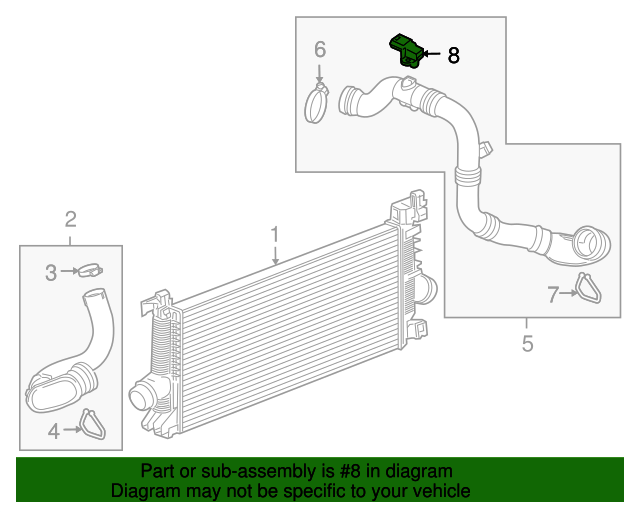 6

8

2

1

3

7

5

4

Part or sub-assembly is #8 in diagram
Diagram may not be specific to your vehicle