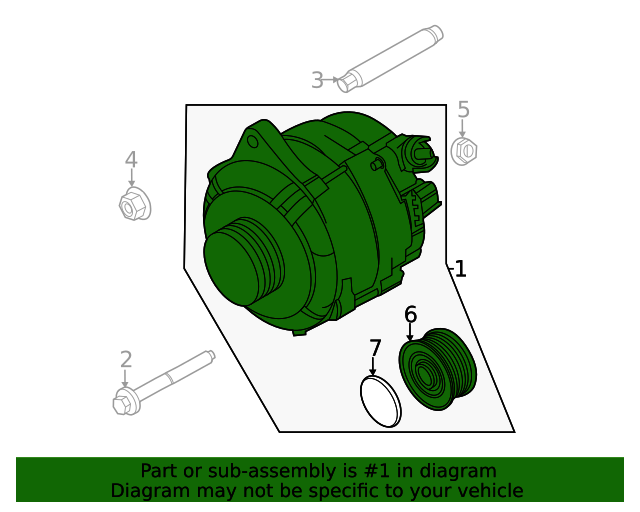 3
5
4
1
6
7
2

Part or sub-assembly is #1 in diagram
Diagram may not be specific to your vehicle