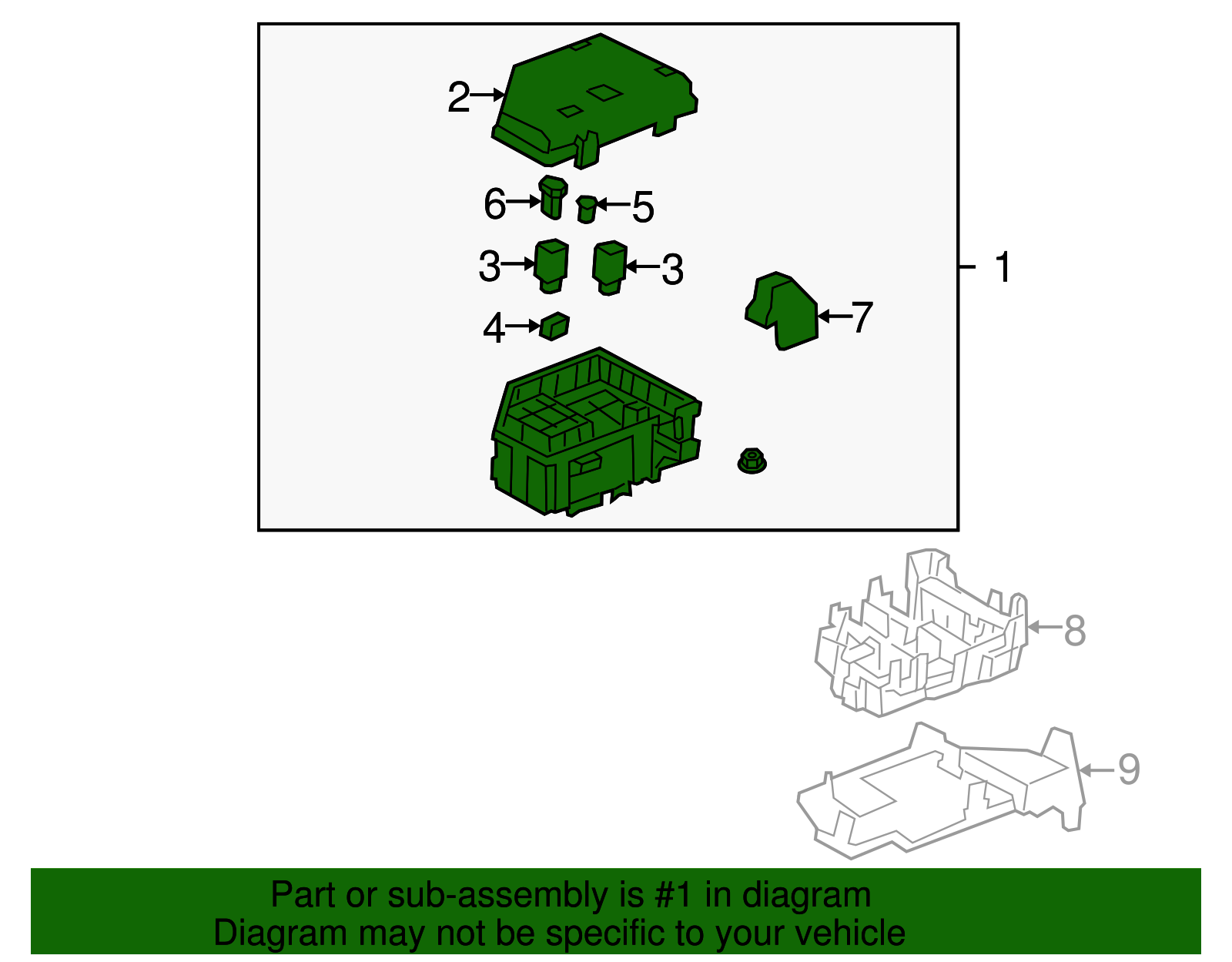 2
6
5
3
3
1
4
7
8
9

Part or sub-assembly is #1 in diagram
Diagram may not be specific to your vehicle