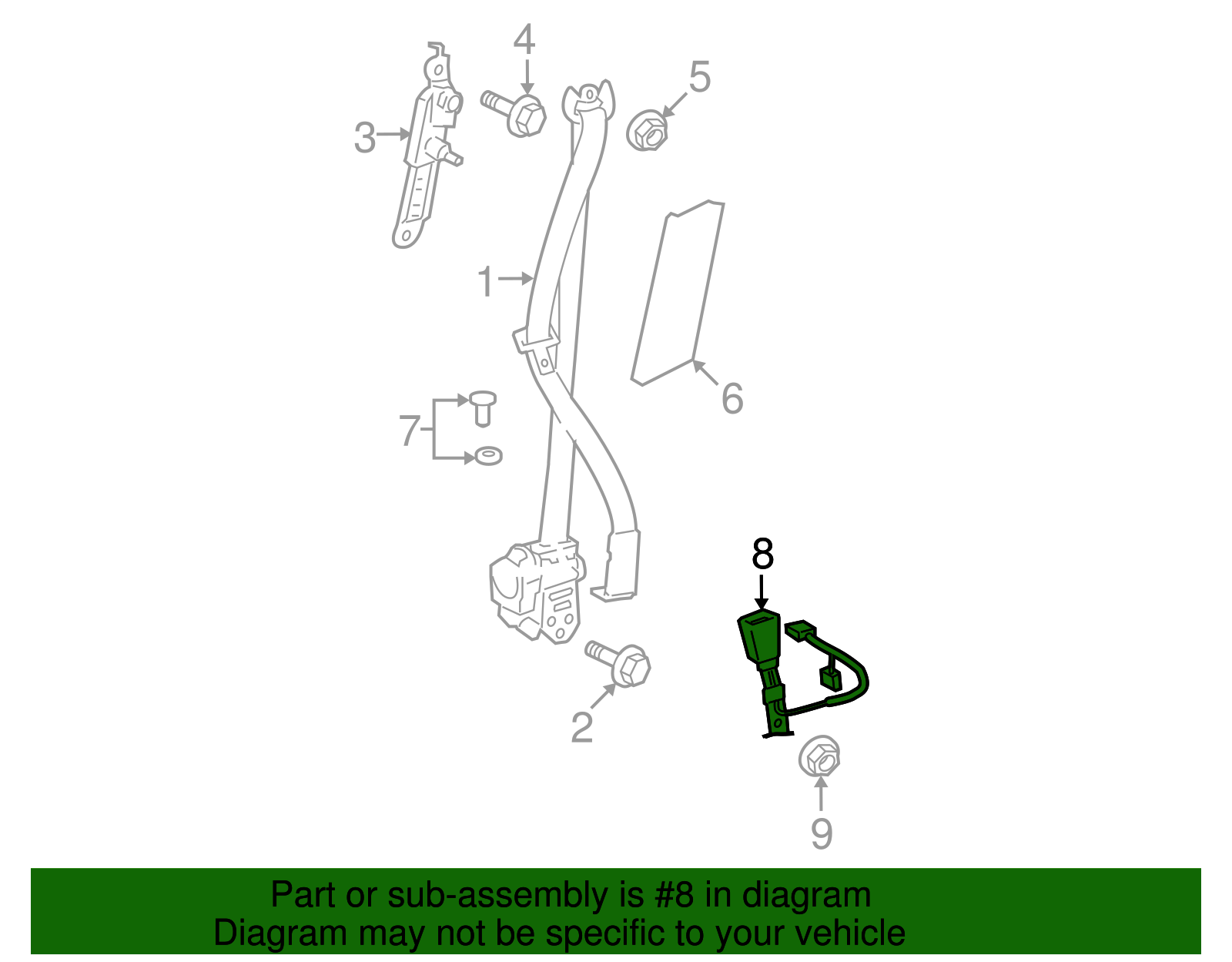 4
5
3
1
6
7
8
2
9

Part or sub-assembly is #8 in diagram
Diagram may not be specific to your vehicle