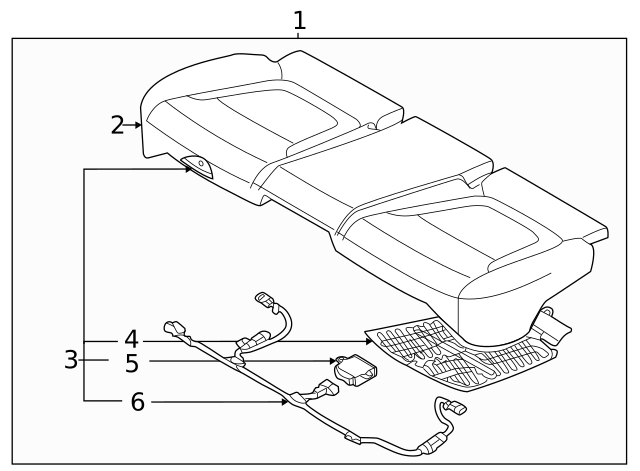 1
2
3
4
5
6