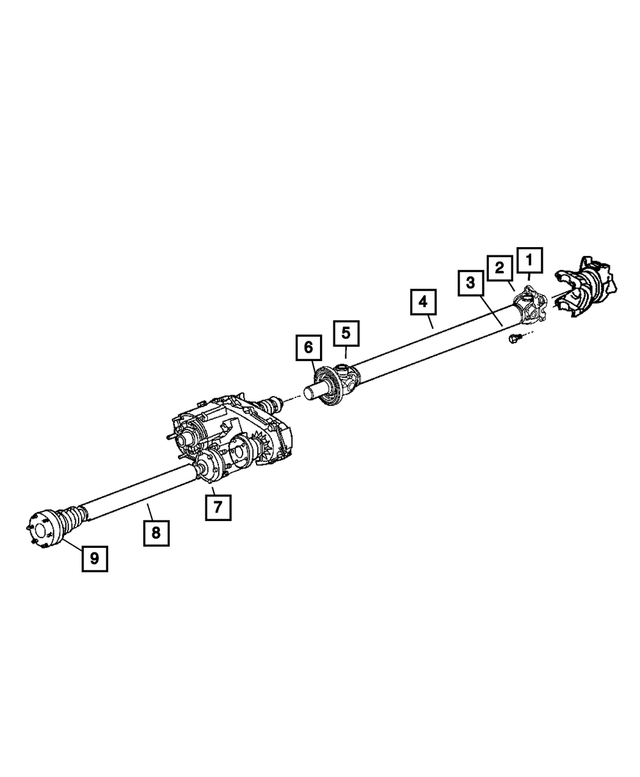 1
2
3
4
5
6
7
8
9