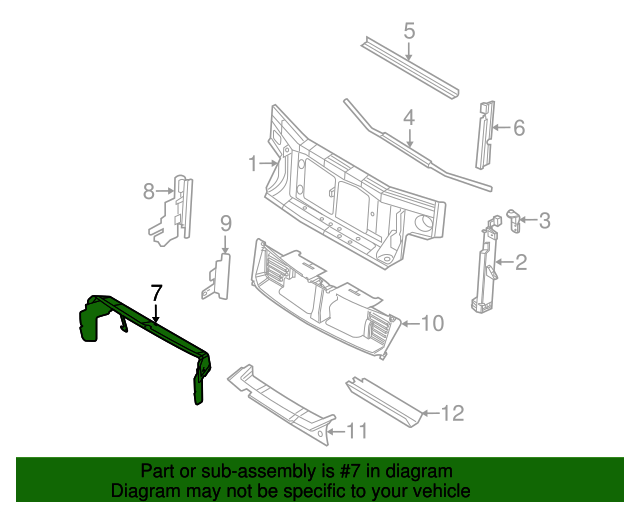 5
4
6
1
8
3
9
2
7
10
12
11

Part or sub-assembly is #7 in diagram
Diagram may not be specific to your vehicle