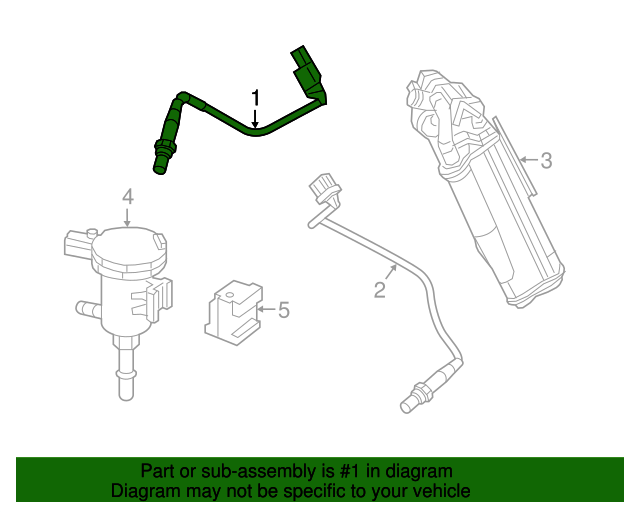 1
3
4
2
5
Part or sub-assembly is #1 in diagram
Diagram may not be specific to your vehicle