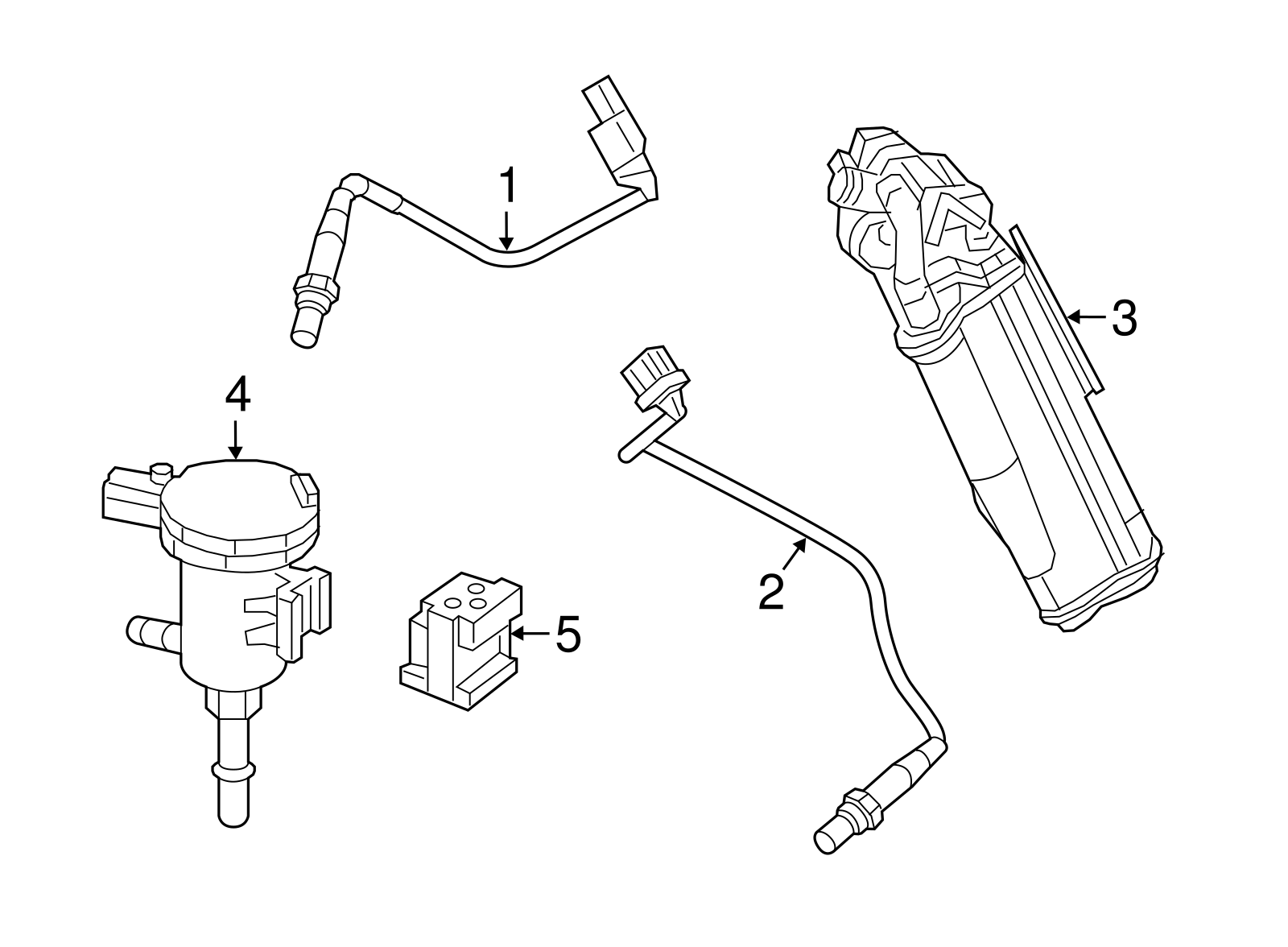 1
3
4
2
5