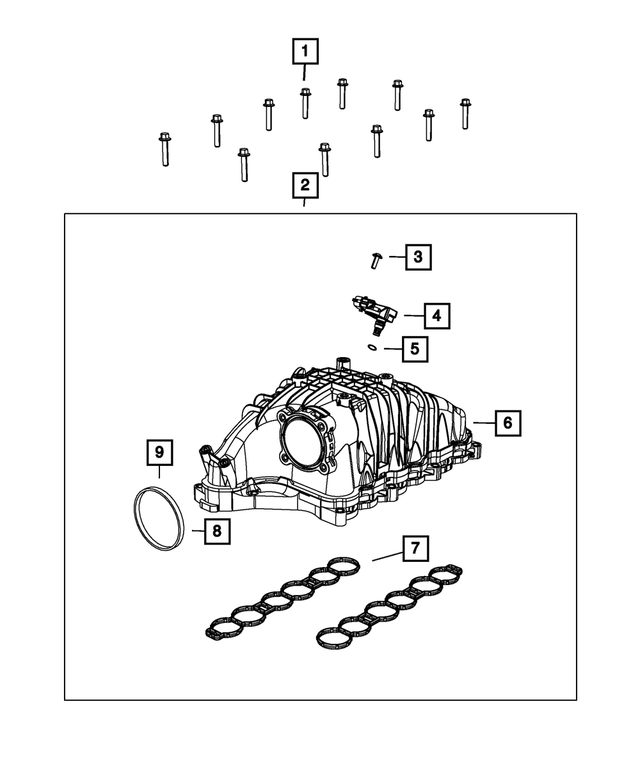 1
2
3
4
5
6
9
8
7