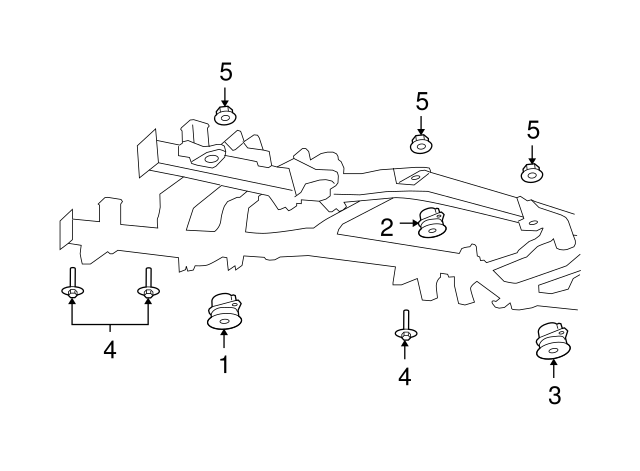 5
5
5
2
4
1
4
3