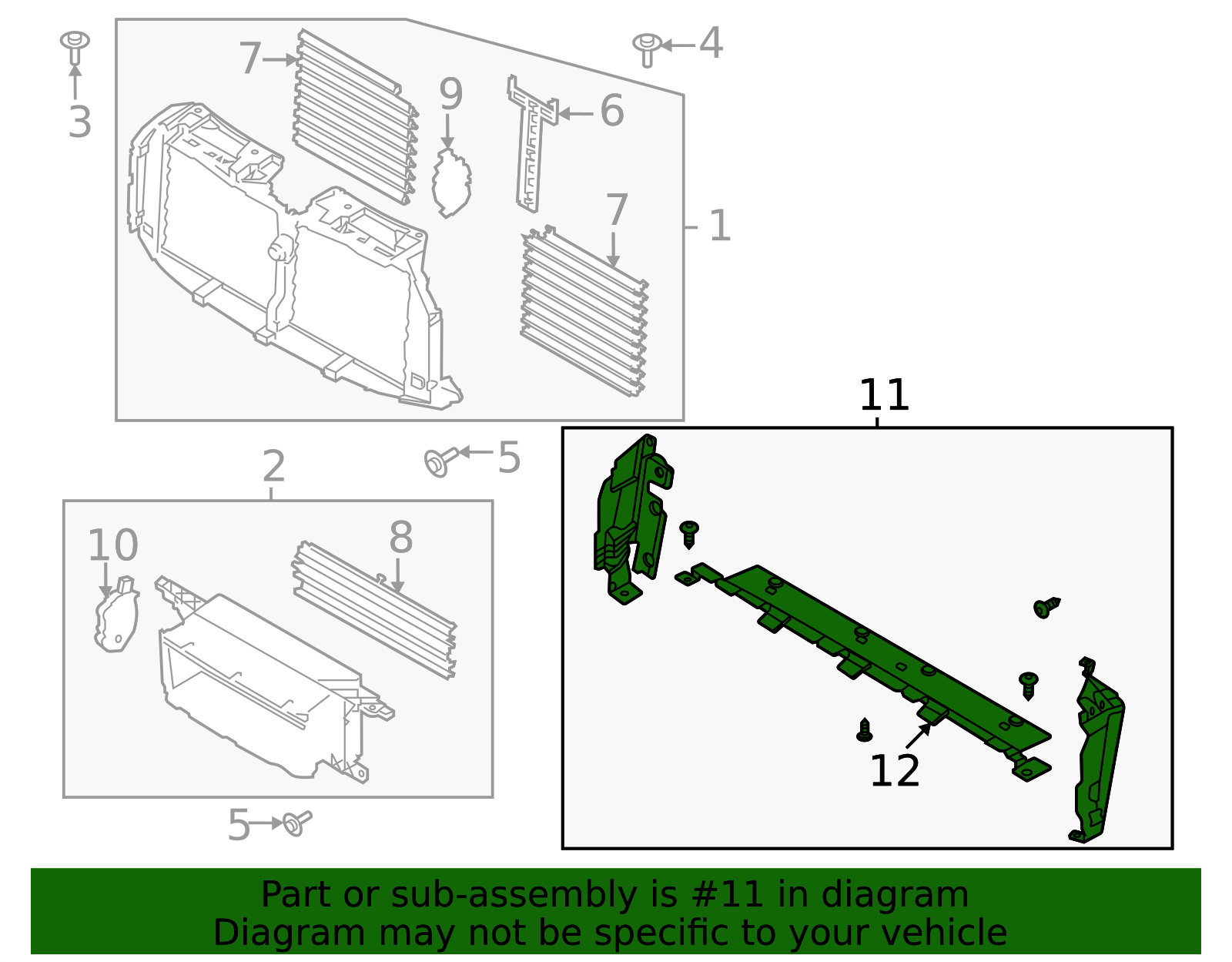 3
7
9
4
6
7
1
2
5
10
8
5
11
12

Part or sub-assembly is #11 in diagram
Diagram may not be specific to your vehicle