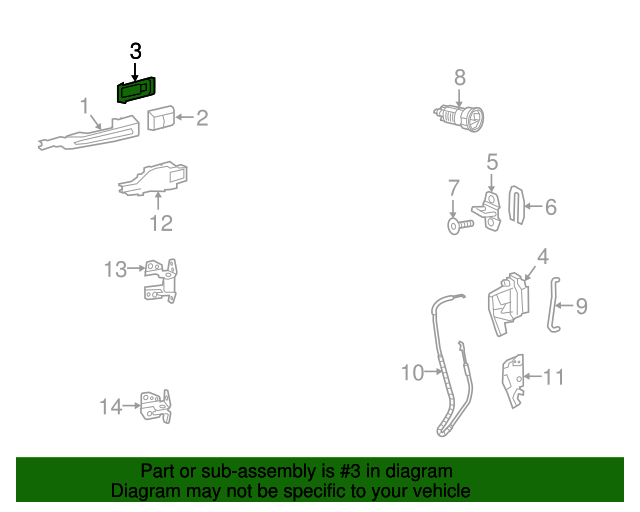 3

1

2

12

13

14

8

5

7

6

4

9

10

11

Part or sub-assembly is #3 in diagram
Diagram may not be specific to your vehicle