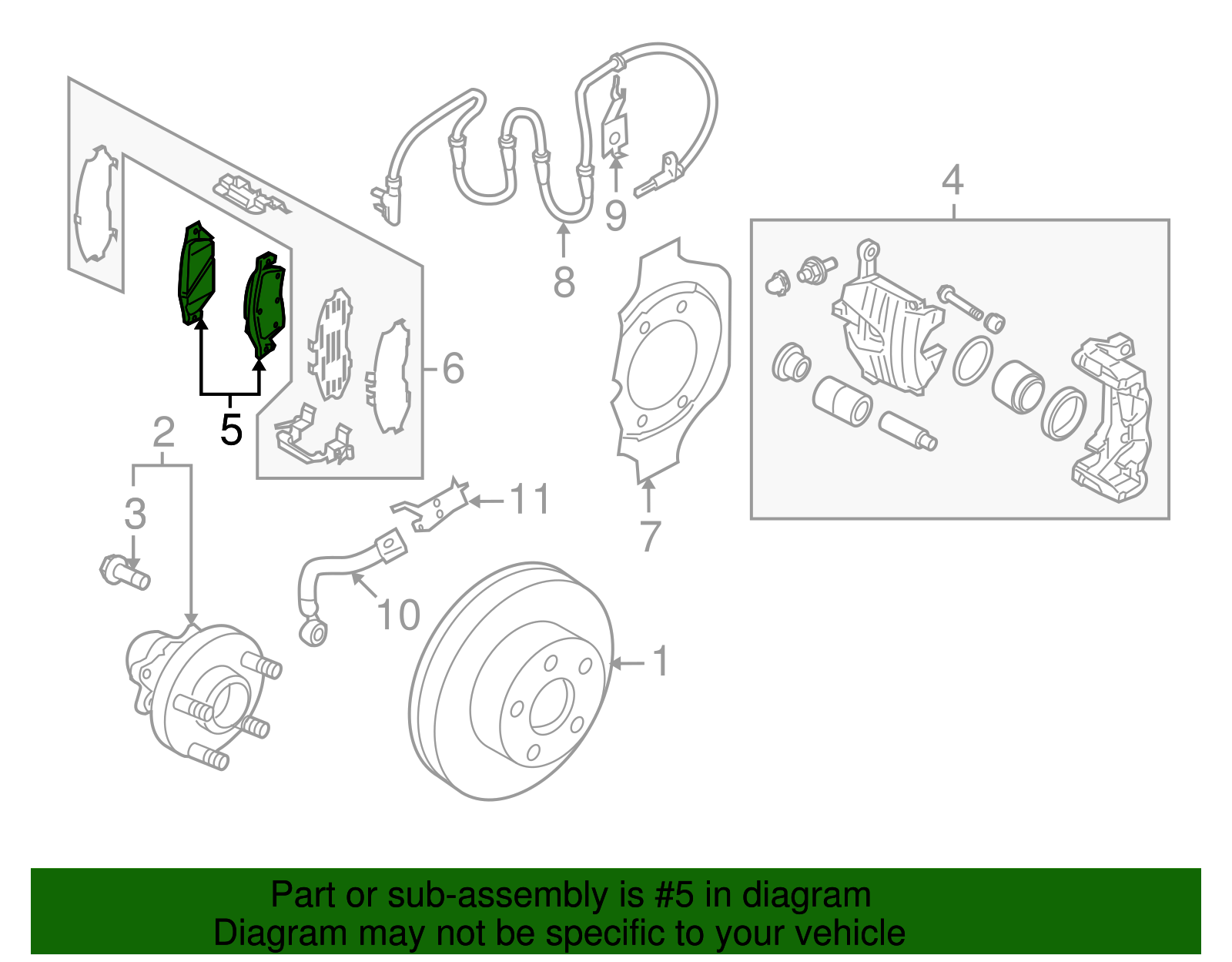 4
9
8
6
5
2
3
11
7
10
1

Part or sub-assembly is #5 in diagram
Diagram may not be specific to your vehicle