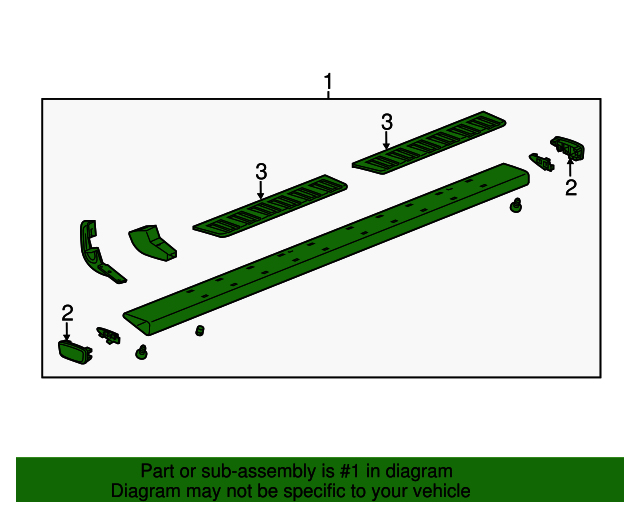 1

3

3

2

2

Part or sub-assembly is #1 in diagram
Diagram may not be specific to your vehicle