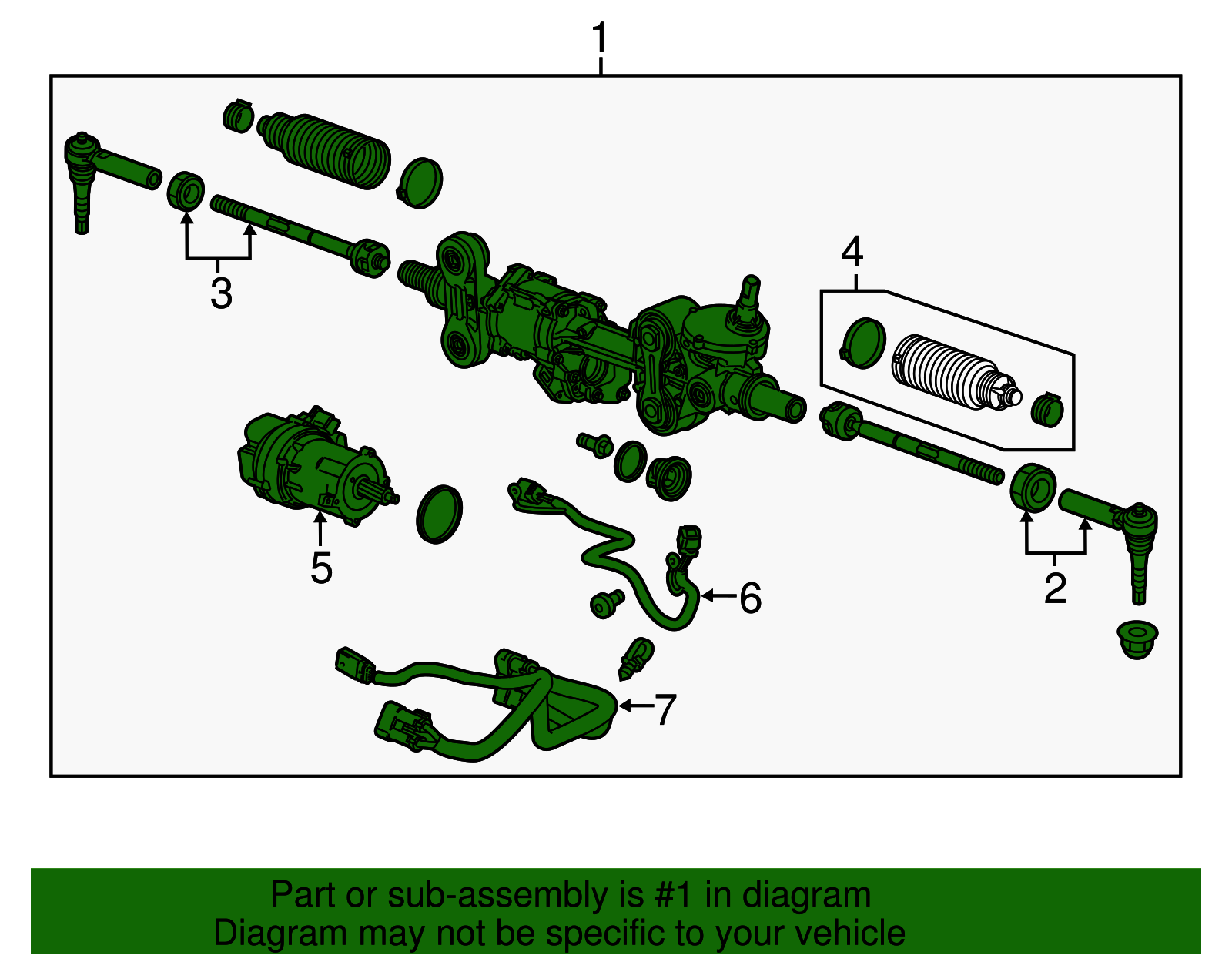 1
3
4
5
6
2
7

Part or sub-assembly is #1 in diagram
Diagram may not be specific to your vehicle