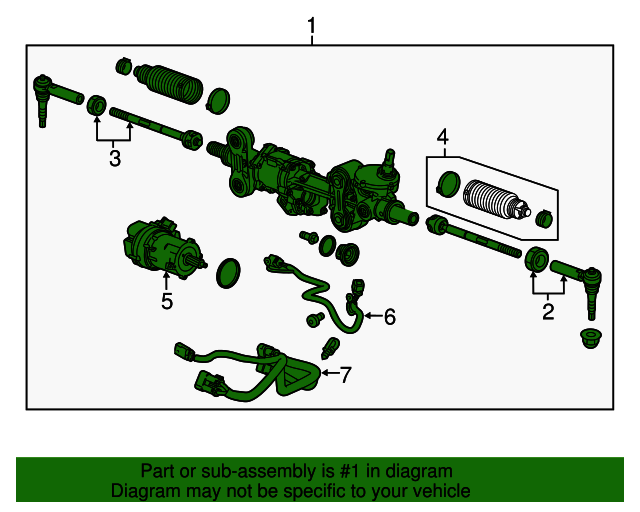 1

3

4

5

6

2

7

Part or sub-assembly is #1 in diagram
Diagram may not be specific to your vehicle