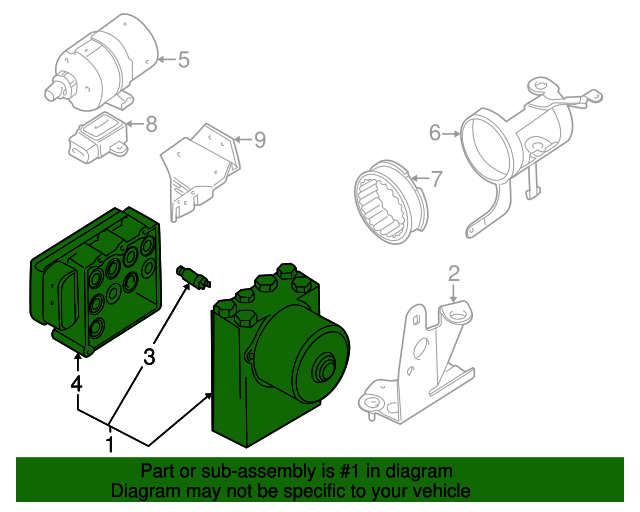 5
8
9
6
7
2
3
4
1
Part or sub-assembly is #1 in diagram
Diagram may not be specific to your vehicle