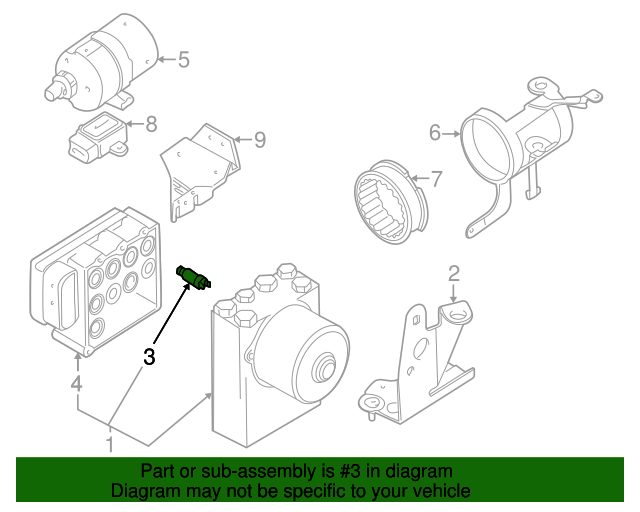 5
8
9
6
7
2
3
4
1

Part or sub-assembly is #3 in diagram
Diagram may not be specific to your vehicle