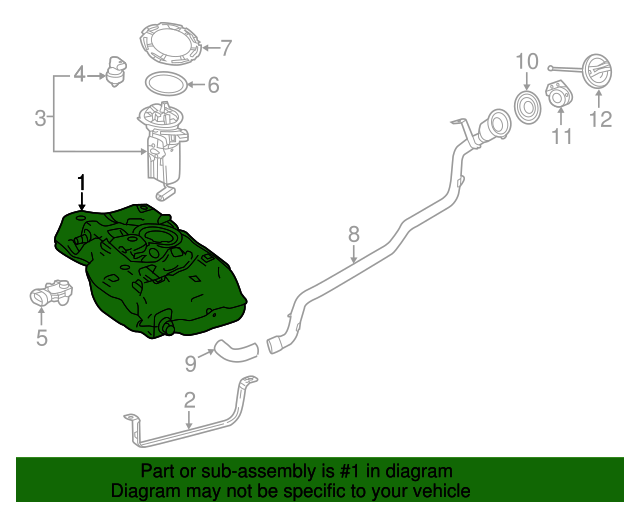 7
4
6
3
10
12
11
1
8
5
9
2

Part or sub-assembly is #1 in diagram
Diagram may not be specific to your vehicle