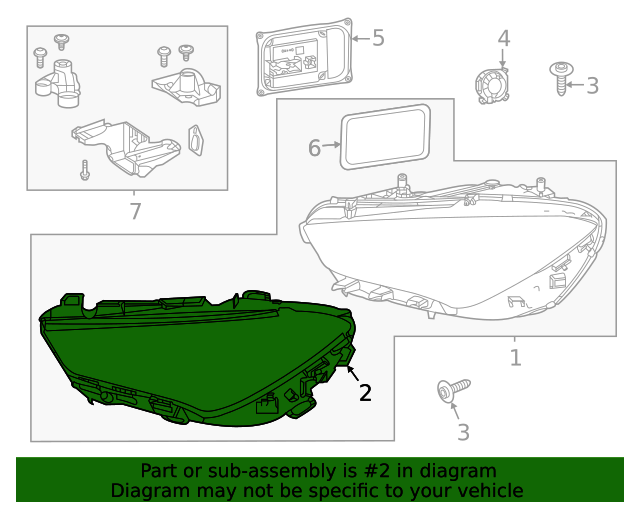 5
4
3
6
7
1
2
3
Part or sub-assembly is #2 in diagram
Diagram may not be specific to your vehicle