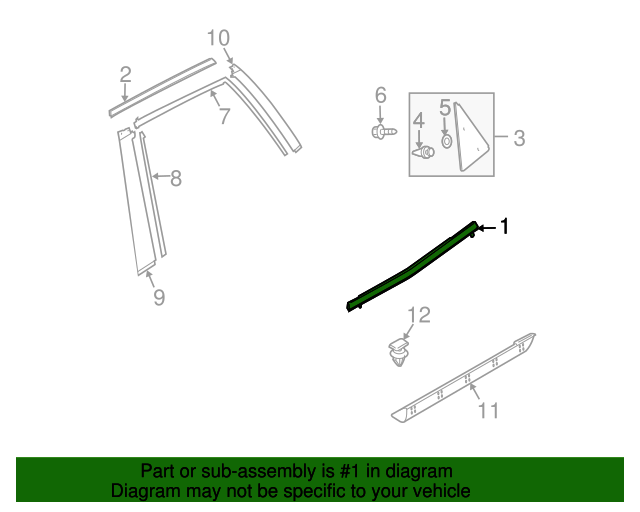 10

2

7

6

5

4

3

8

1

9

12

11

Part or sub-assembly is #1 in diagram
Diagram may not be specific to your vehicle