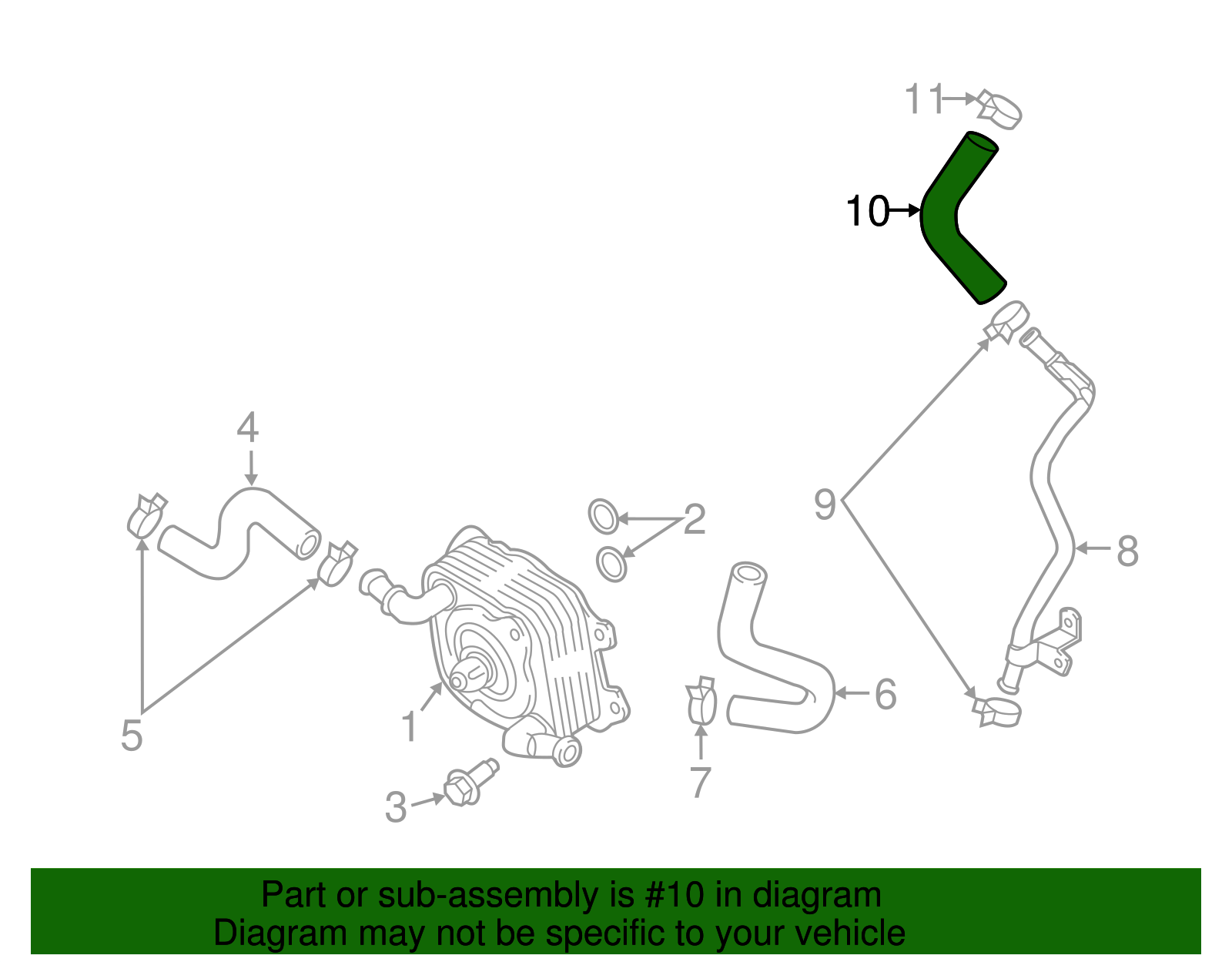 11
10
4
2
9
8
5
1
6
7
3

Part or sub-assembly is #10 in diagram
Diagram may not be specific to your vehicle