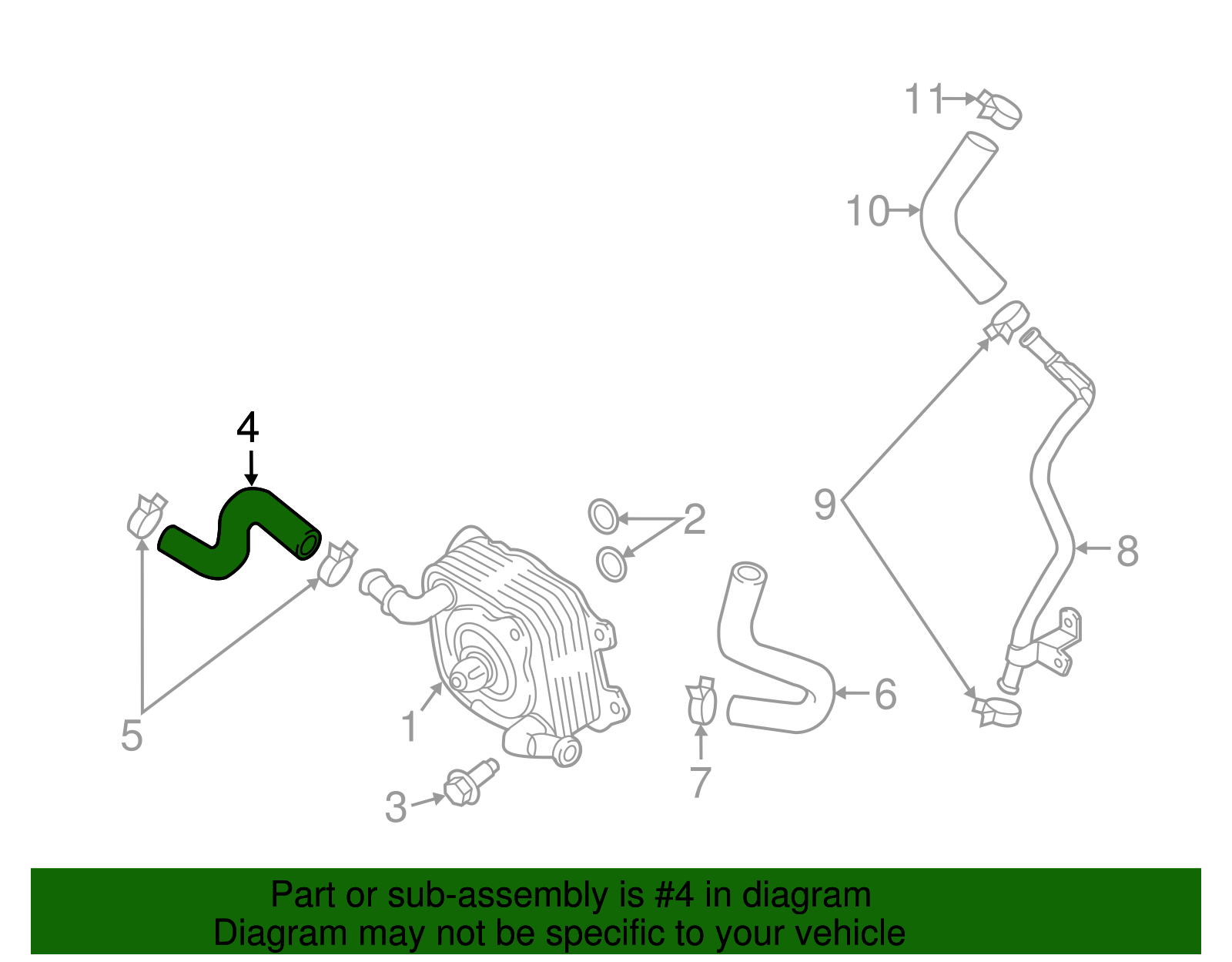 11
10
4
2
9
8
5
1
6
7
3

Part or sub-assembly is #4 in diagram
Diagram may not be specific to your vehicle