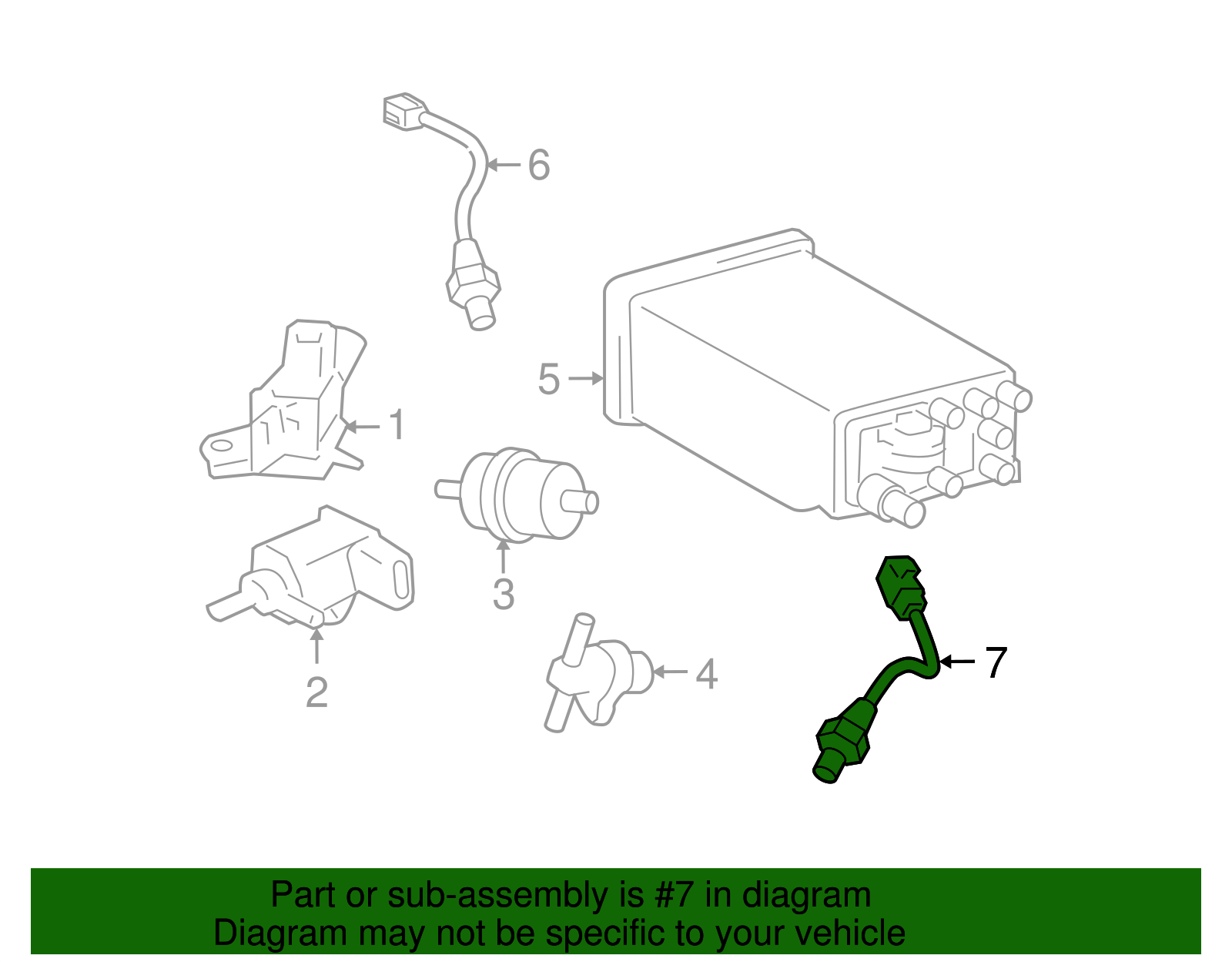 6
5
1
3
2
4
7

Part or sub-assembly is #7 in diagram
Diagram may not be specific to your vehicle