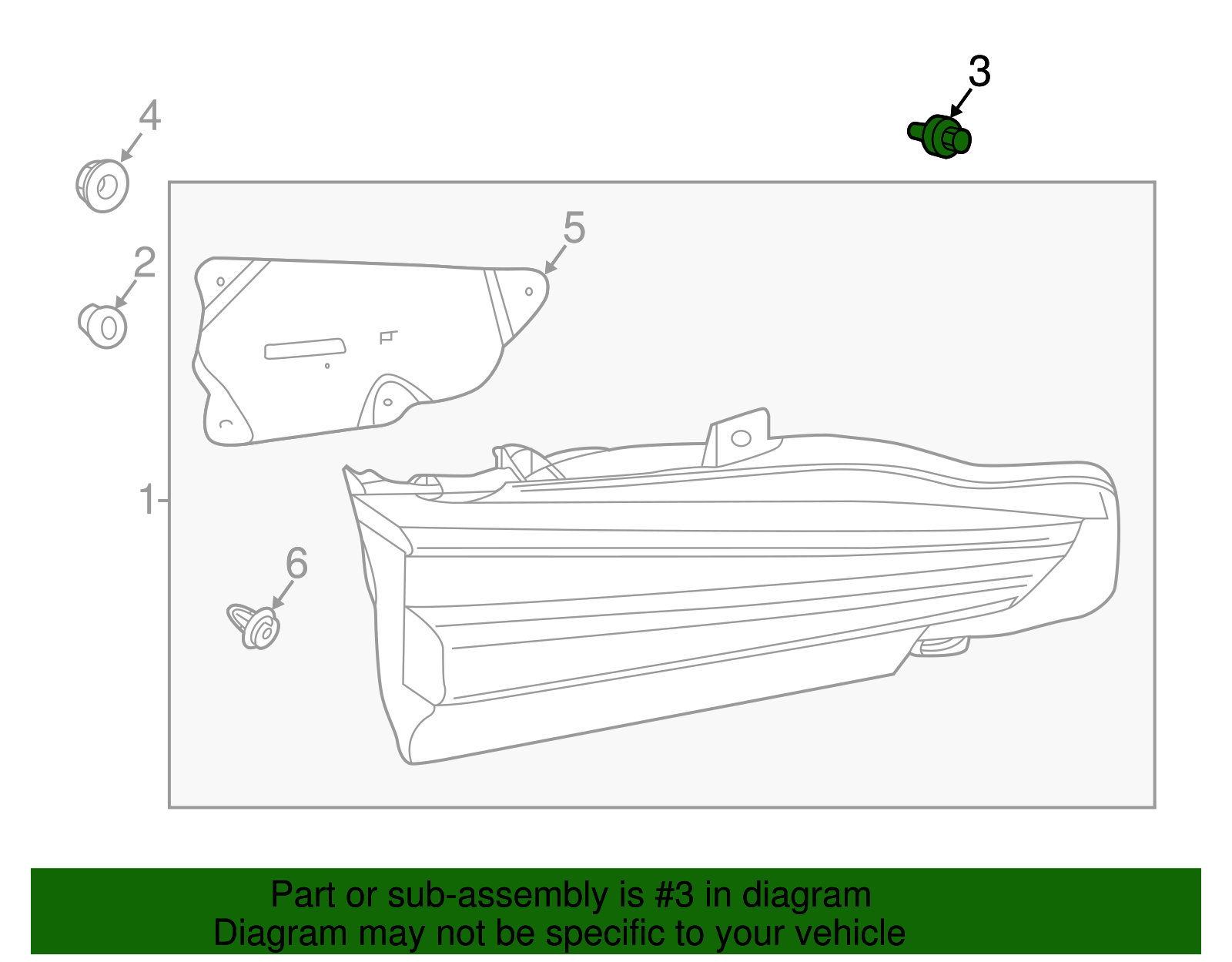 3

4

5

2

1

6

Part or sub-assembly is #3 in diagram
Diagram may not be specific to your vehicle