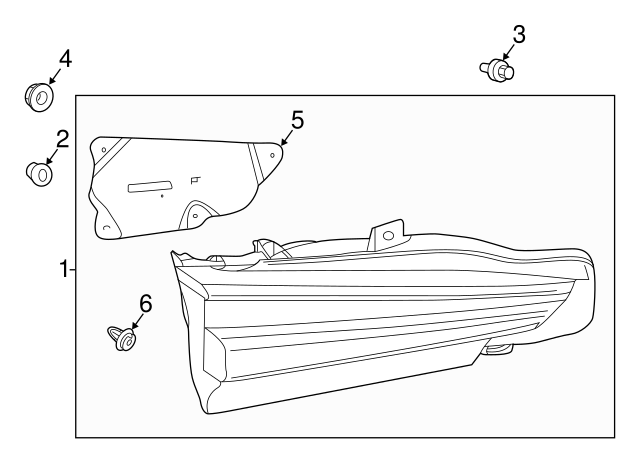 4
3
2
5
1
6