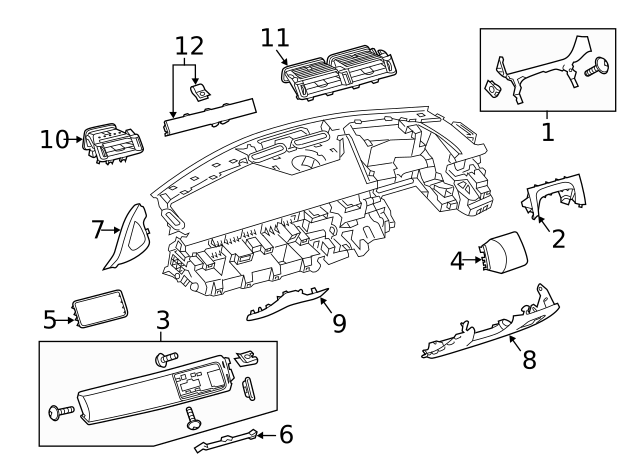 12
11
1
10
7
2
4
5
3
9
8
6