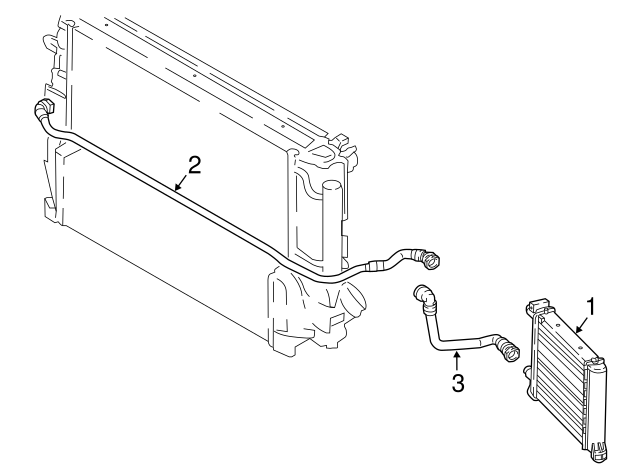 2

1

3