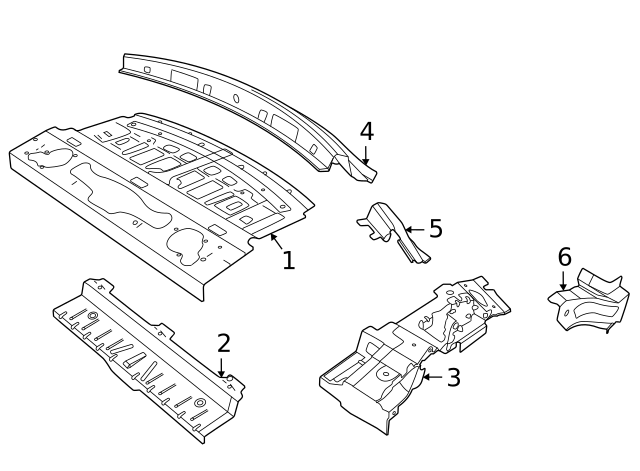 4
5
1
6
2
3