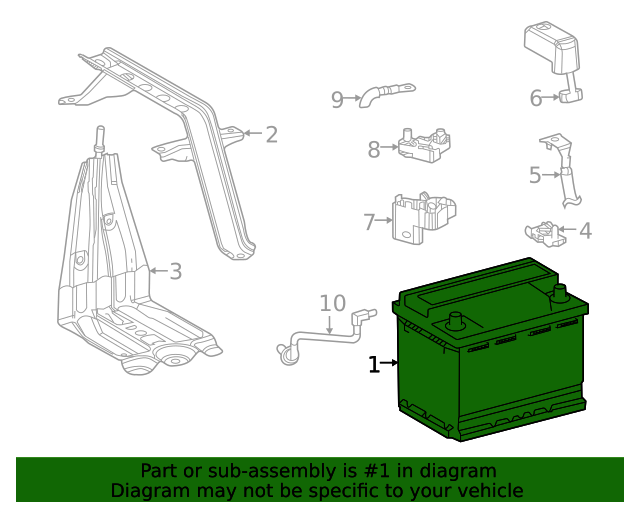 9
6
2
8
5
7
4
3
10
1

Part or sub-assembly is #1 in diagram
Diagram may not be specific to your vehicle