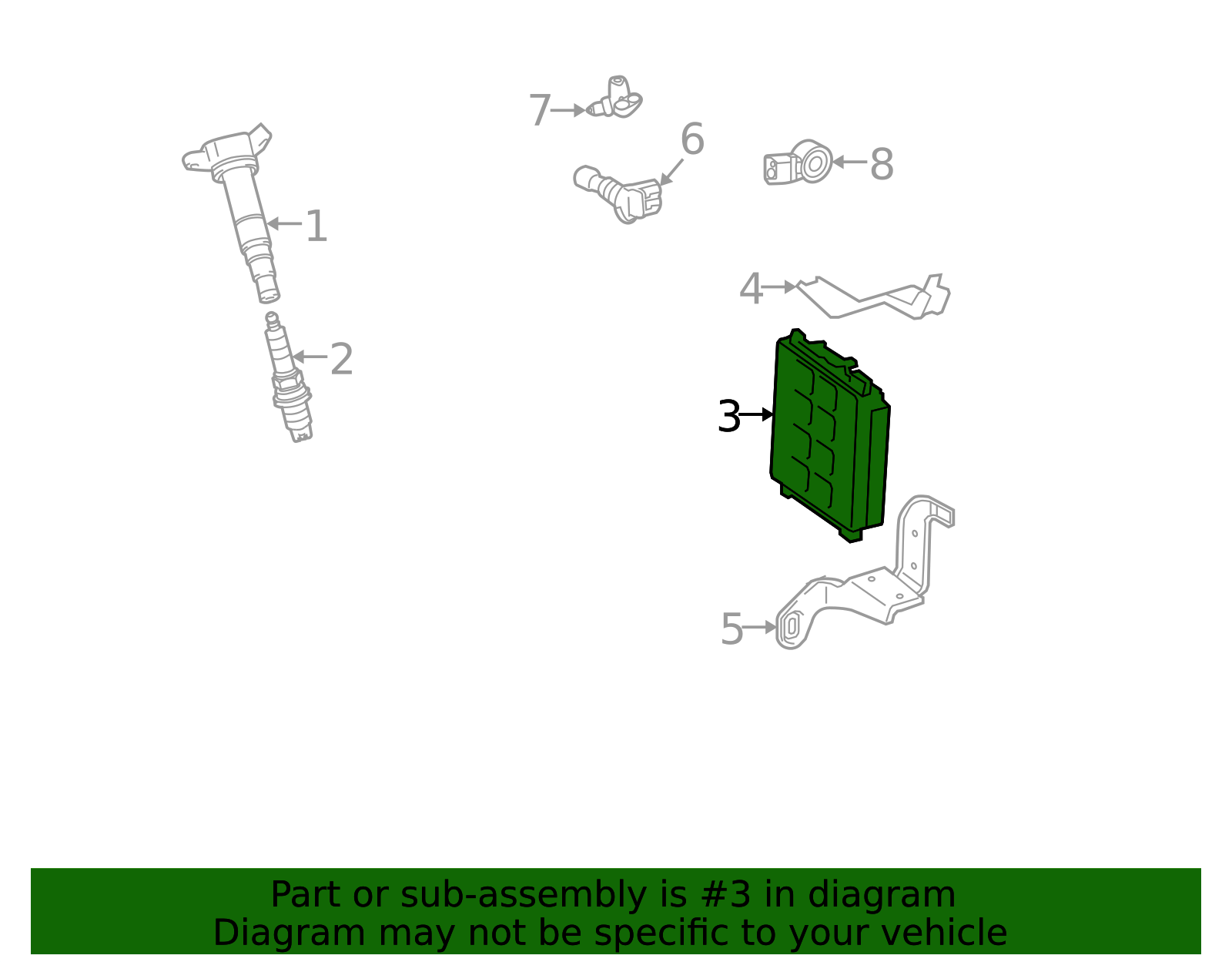 7
6
8
1
4
2
3
5

Part or sub-assembly is #3 in diagram
Diagram may not be specific to your vehicle