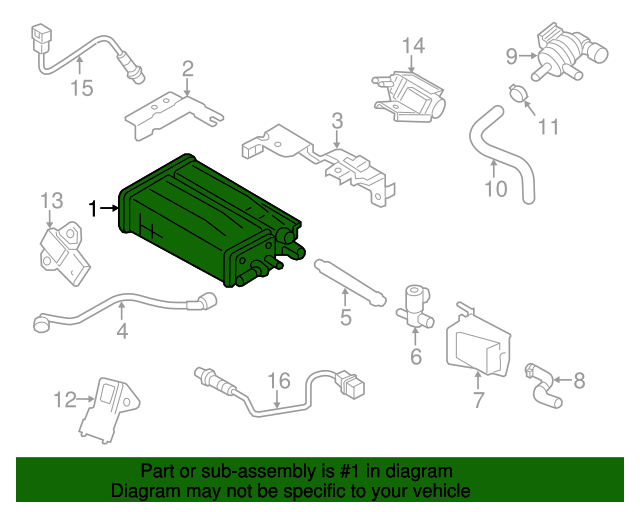 15
2
14
9
11
3
10
13
1
4
5
6
7
8
12
16

Part or sub-assembly is #1 in diagram
Diagram may not be specific to your vehicle