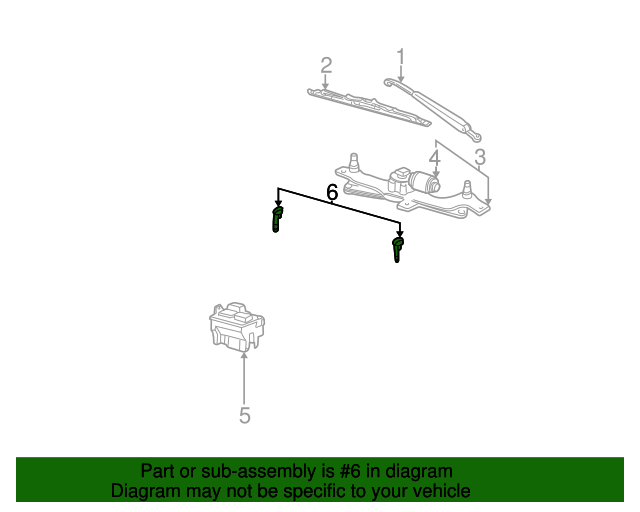 2
1
4
3
6
5

Part or sub-assembly is #6 in diagram
Diagram may not be specific to your vehicle