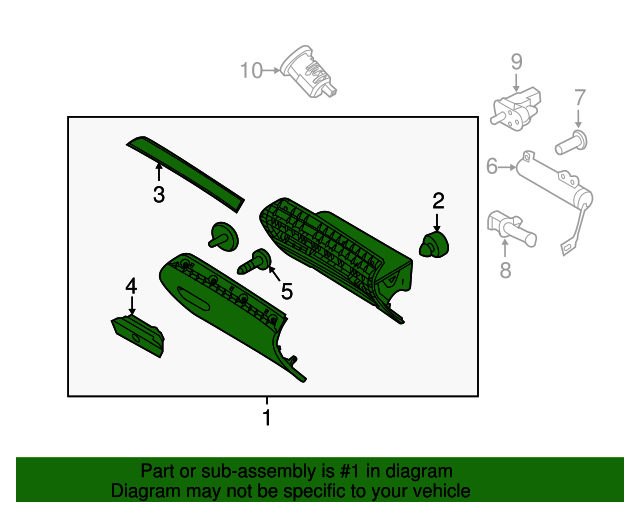 10
9
7
6
8
3
2
5
4
1

Part or sub-assembly is #1 in diagram
Diagram may not be specific to your vehicle