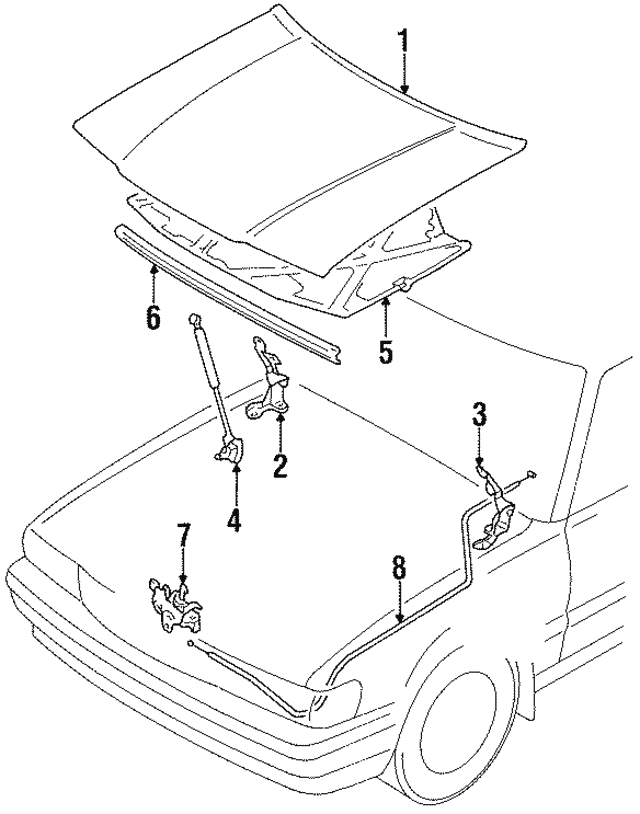 1
6
5
2
3
4
7
8